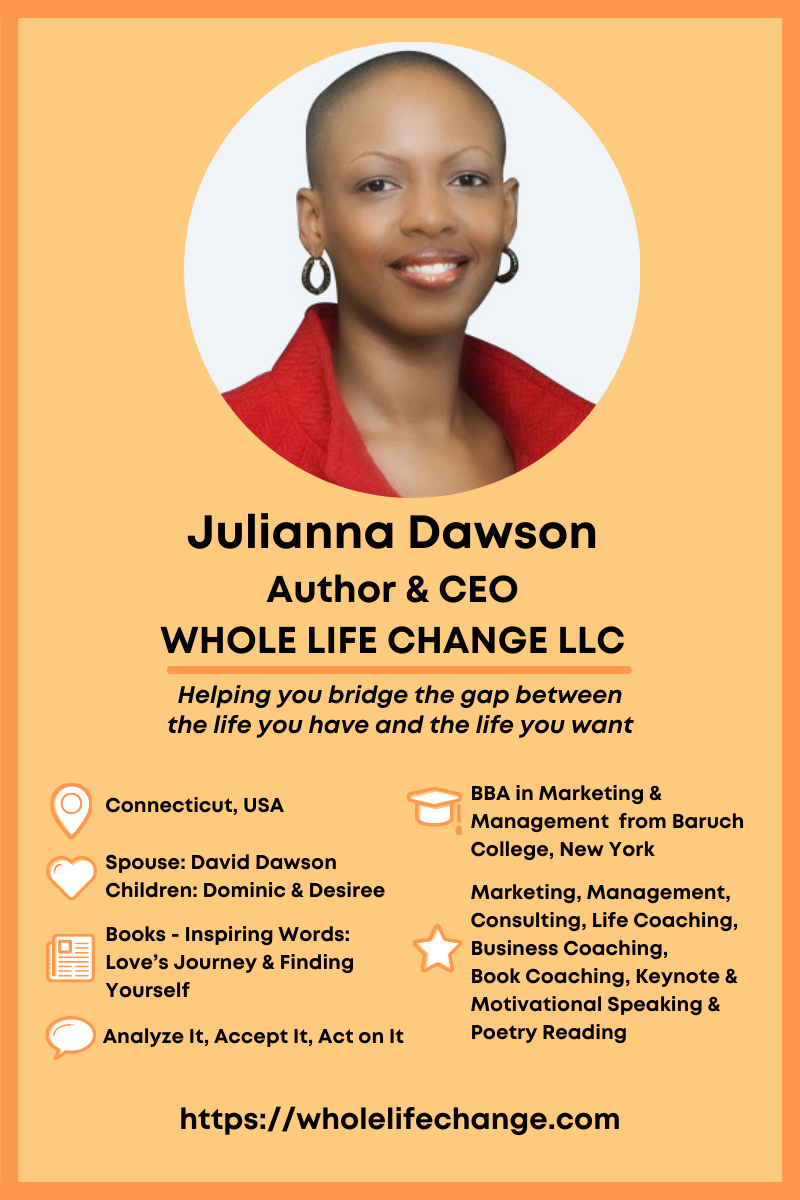 Julianna Dawson

Author & CEO

WHOLE LIFE CHANGE LLC

Helping you bridge the gap between the life you have and the life you want

Connecticut, USA

Spouse: David Dawson
Children: Dominic & Desiree

Books - Inspiring Words: Love's Journey & Finding Yourself

Analyze It, Accept It, Act on It

BBA in Marketing & Management from Baruch College, New York

Marketing, Management, Consulting, Life Coaching, Business Coaching, Book Coaching, Keynote & Motivational Speaking & Poetry Reading

https://wholelifechange.com