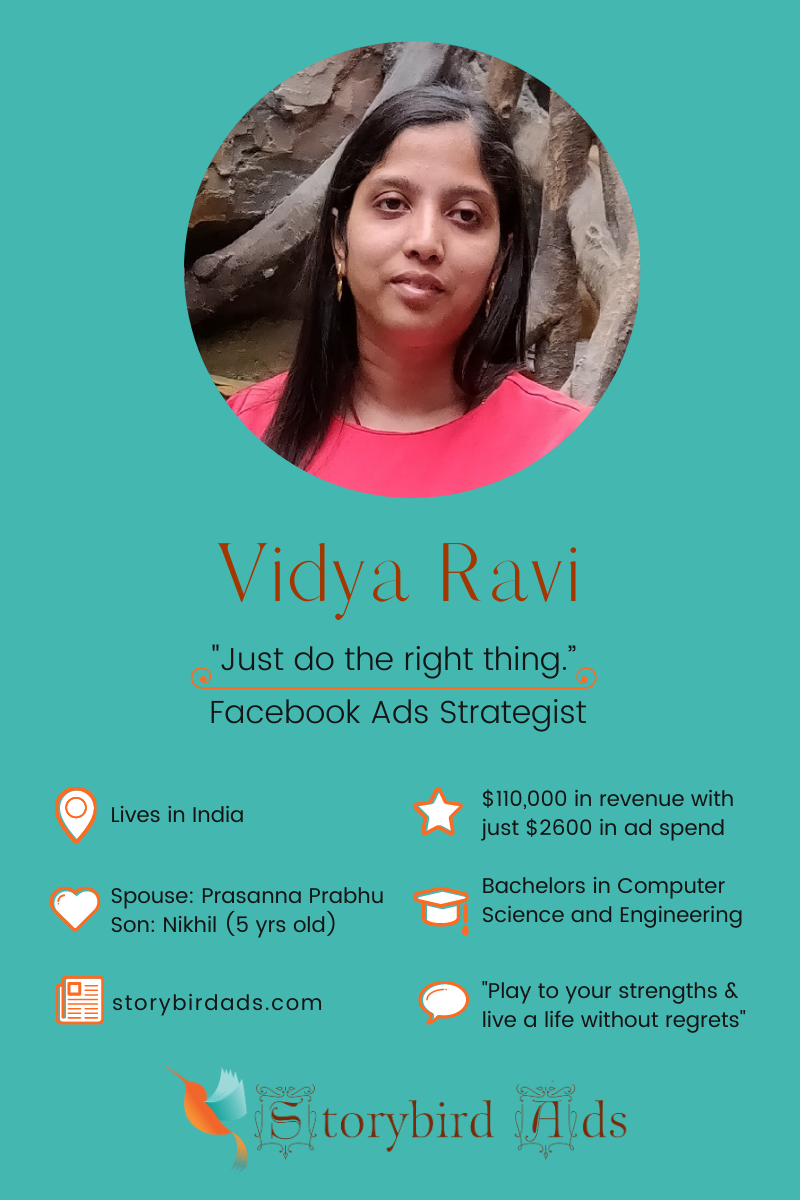 Vidya Ravi

"Just do the right thing."

Facebook Ads Strategist

Lives in India

Spouse: Prasanna Prabhu
Son: Nikhil (5 yrs old)

storybirdads.com

$110,000 in revenue with just $2600 in ad spend

Bachelors in Computer Science and Engineering

"Play to your strengths & live a life without regrets"

Storybird Ads