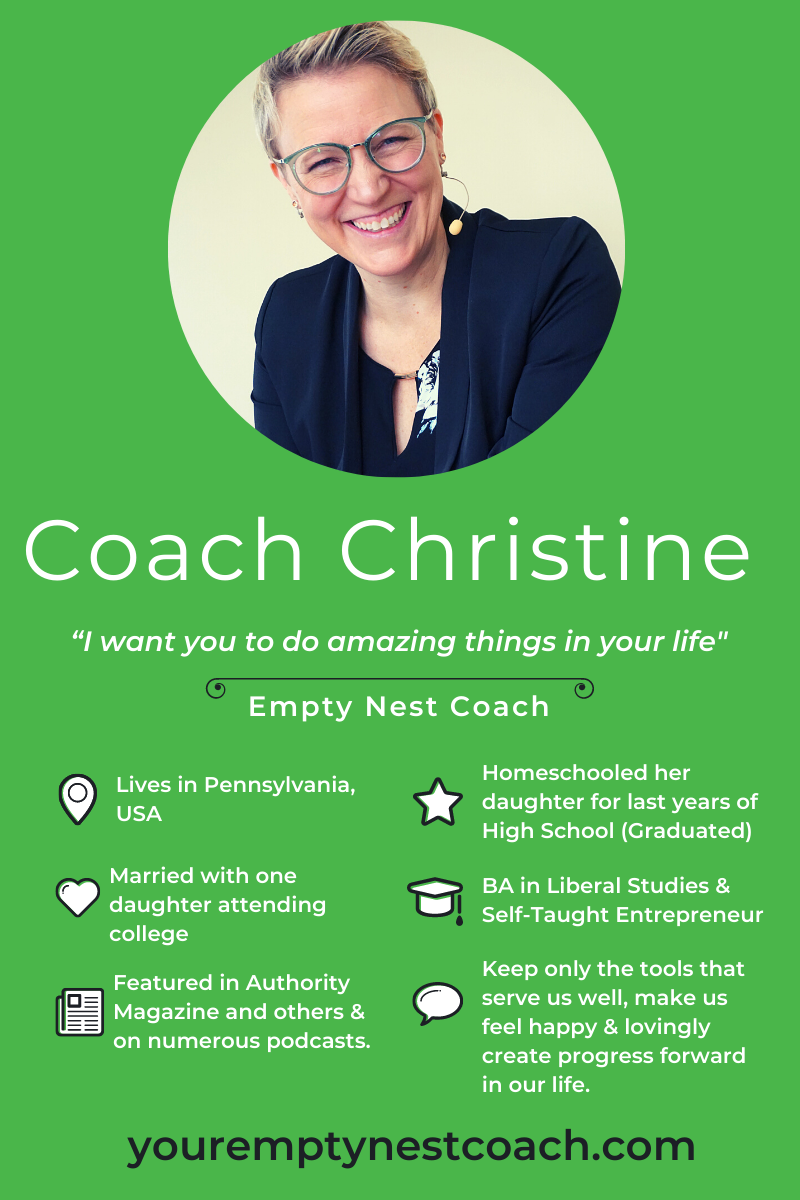 Coach Christine

“I want you to do amazing things in your life"

Empty Nest Coach

Lives in Pennsylvania, USA

Married with one daughter attending college

Featured in Authority Magazine and others & on numerous podcasts.

Homeschooled her daughter for last years of High School (Graduated)

BA in Liberal Studies & Self-Taught Entrepreneur

Keep only the tools that serve us well, make us feel happy & lovingly create progress forward in our life.

youremptynestcoach.com