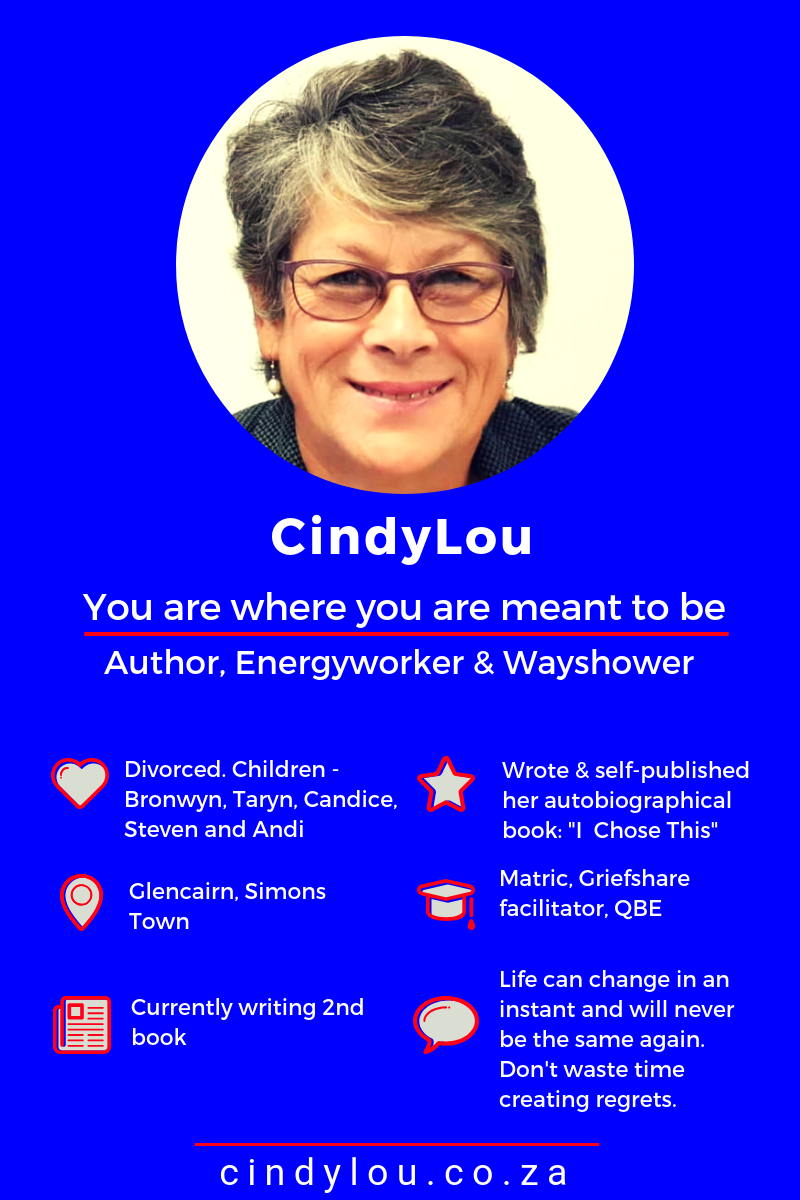 CindyLou

You are where you are meant to be

Author, Energyworker & Wayshower

Divorced. Children - Bronwyn, Taryn, Candice, Steven and Andi

Glencairn, Simons Town

Currently writing 2nd book

Wrote & self-published her autobiographical book: "I Chose This"

Matric, Griefshare facilitator, QBE

Life can change in an instant and will never be the same again. Don't waste time creating regrets.

cindylou.co.za